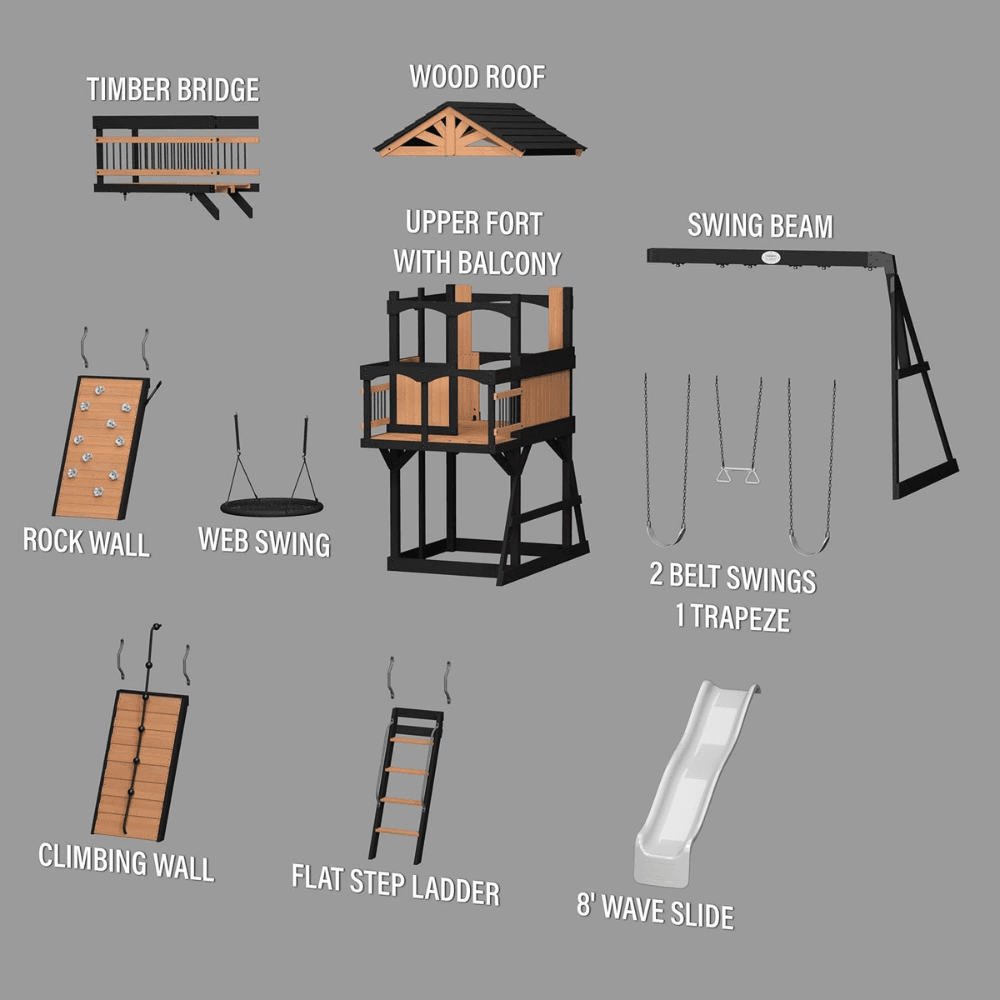 TIMBER BRIDGE

WOOD ROOF

UPPER FORT WITH BALCONY

SWING BEAM

ROCK WALL

WEB SWING

2 BELT SWINGS
1 TRAPEZE

CLIMBING WALL

FLAT STEP LADDER

8' WAVE SLIDE